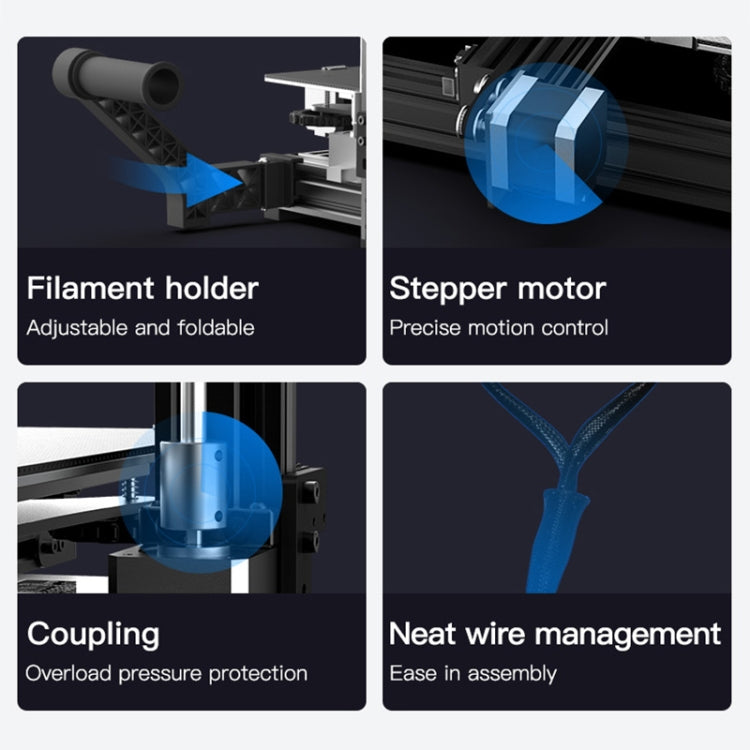 Filament holder
Adjustable and foldable

Stepper motor
Precise motion control

Coupling
Overload pressure protection

Neat wire management
Ease in assembly