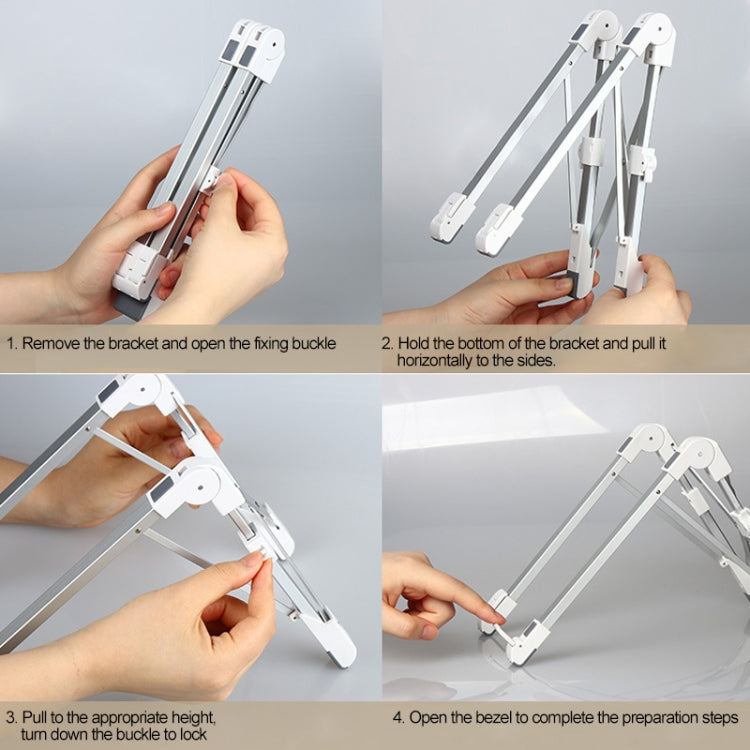 1. Remove the bracket and open the fixing buckle

2. Hold the bottom of the bracket and pull it horizontally to the sides.

3. Pull to the appropriate height, turn down the buckle to lock

4. Open the bezel to complete the preparation steps