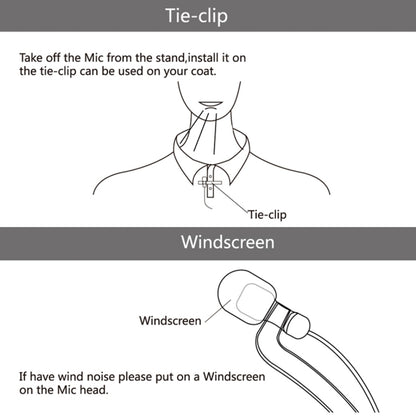 Tie-clip

Take off the Mic from the stand,install it on the tie-clip can be used on your coat.

Tie-clip

Windscreen

Windscreen

If have wind noise please put on a Windscreen on the Mic head.