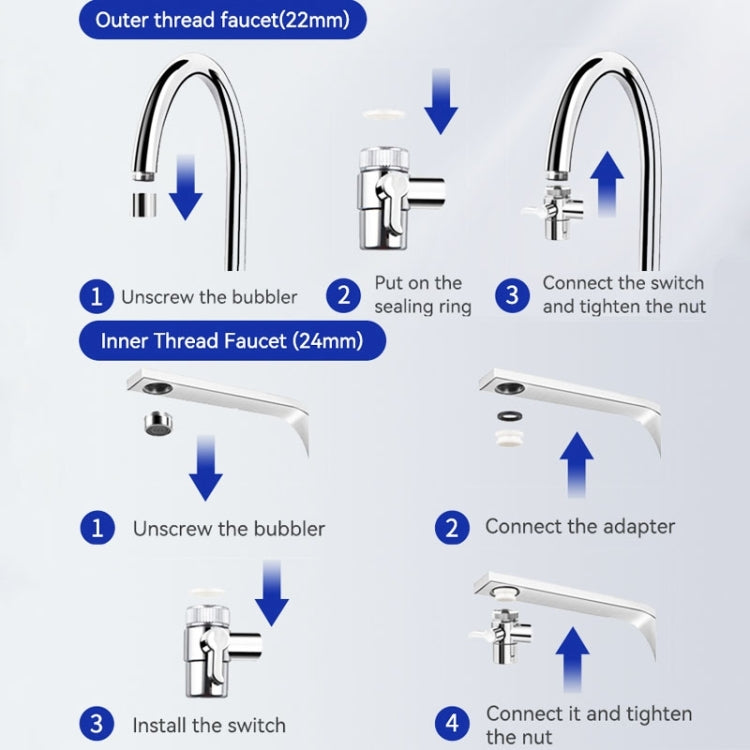 Outer thread faucet(22mm)

1 Unscrew the bubbler

2 Put on the sealing ring

3 Connect the switch and tighten the nut

Inner Thread Faucet (24mm)

1 Unscrew the bubbler

2 Connect the adapter

3 Install the switch

4 Connect it and tighten the nut