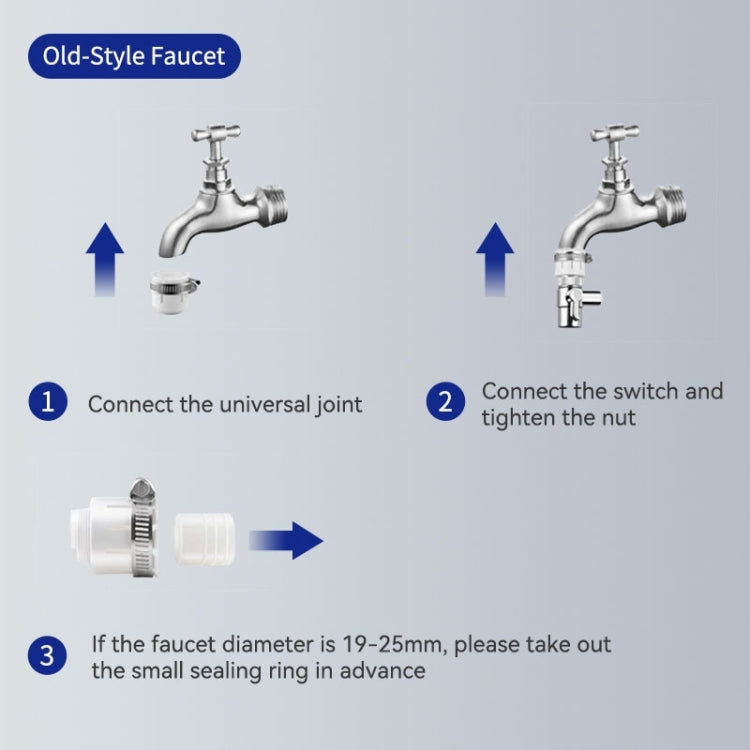 Old-Style Faucet

1 Connect the universal joint

2 Connect the switch and tighten the nut

3 If the faucet diameter is 19-25mm, please take out the small sealing ring in advance