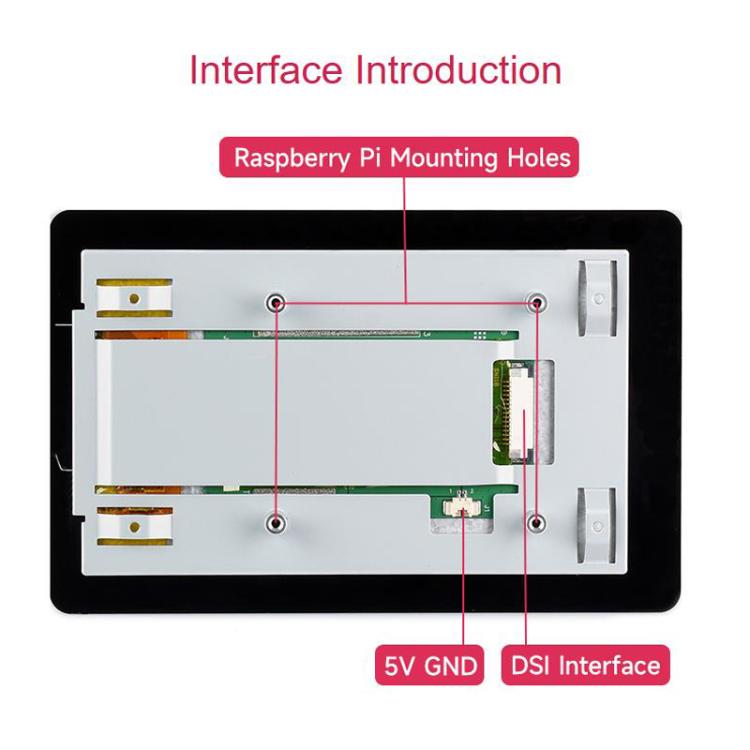 Interface Introduction

Raspberry Pi Mounting Holes

5V GND

DSI Interface